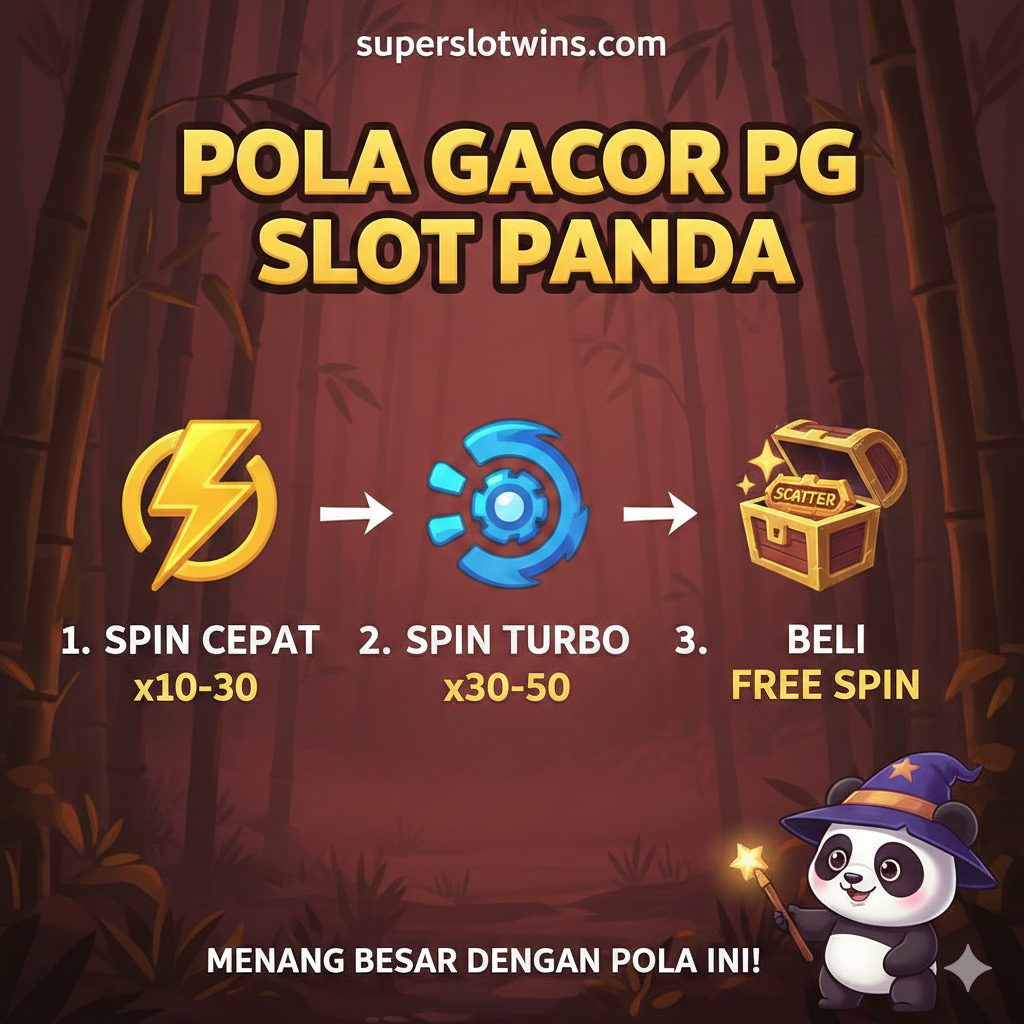 superslotwins.com

POLA GACOR PG SLOT PANDA

SCATTER

1. SPIN CEPAT
x10-30

2. SPIN TURBO
x30-50

3. BELI
FREE SPIN

MENANG BESAR DENGAN POLA INI!