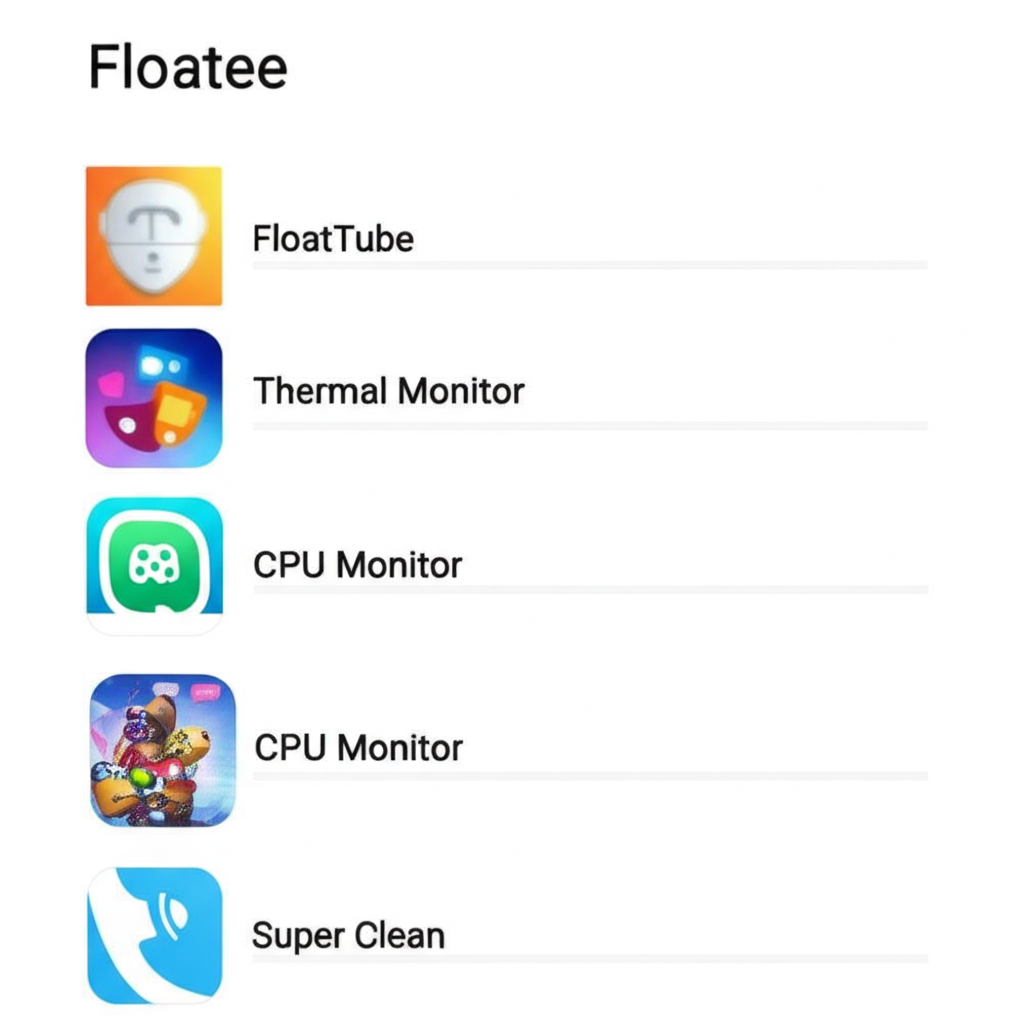 Floatee

FloatTube

Thermal Monitor

CPU Monitor

CPU Monitor

Super Clean